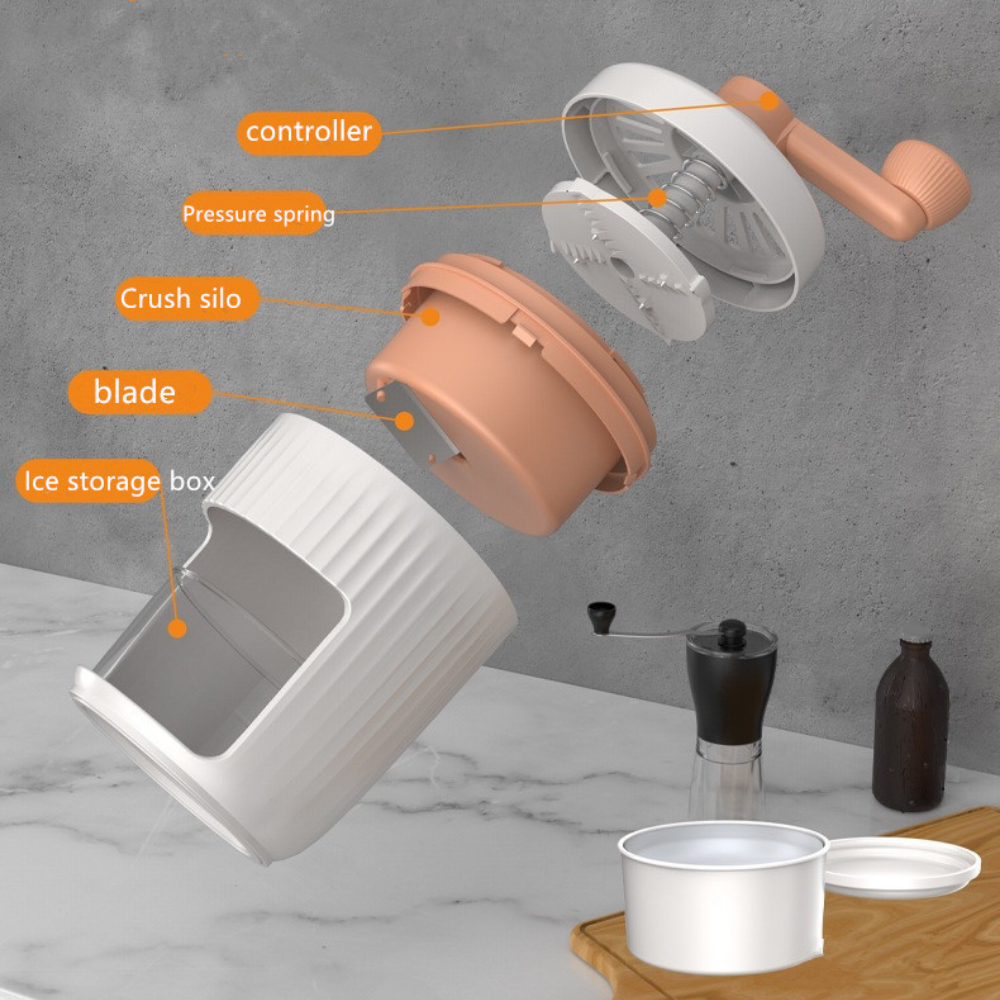 controller

Pressure spring

Crush silo

blade

Ice storage box